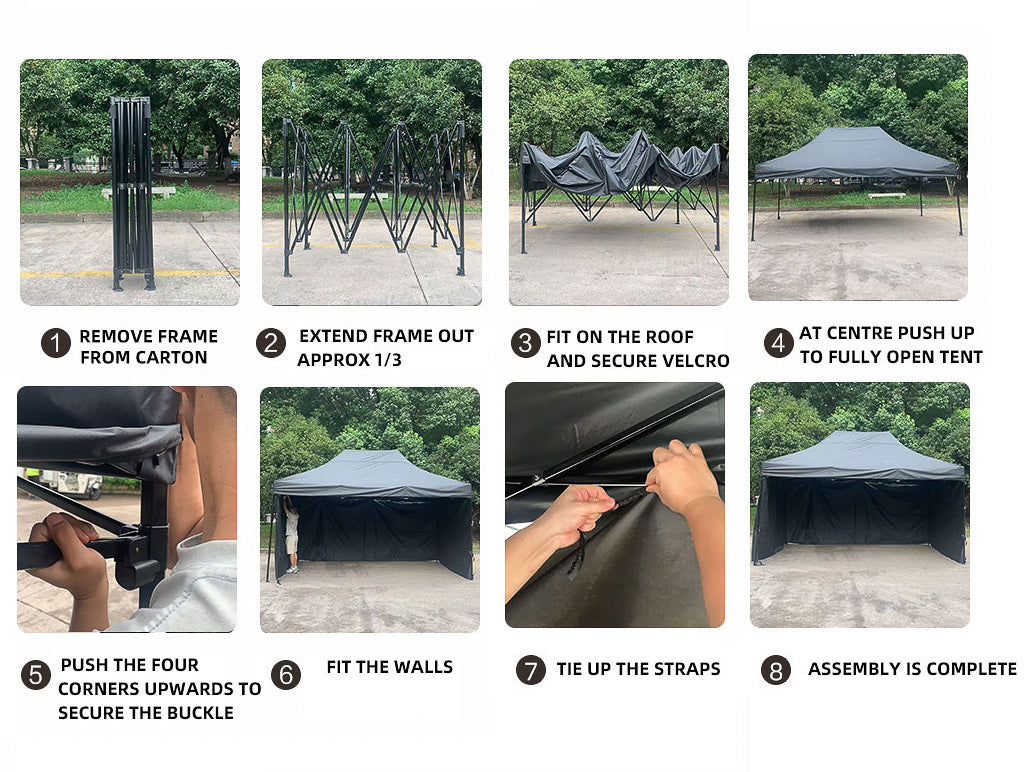 1 REMOVE FRAME FROM CARTON

2 EXTEND FRAME OUT APPROX 1/3

3 FIT ON THE ROOF AND SECURE VELCRO

4 AT CENTRE PUSH UP TO FULLY OPEN TENT

5 PUSH THE FOUR CORNERS UPWARDS TO SECURE THE BUCKLE

6 FIT THE WALLS

7 TIE UP THE STRAPS

8 ASSEMBLY IS COMPLETE